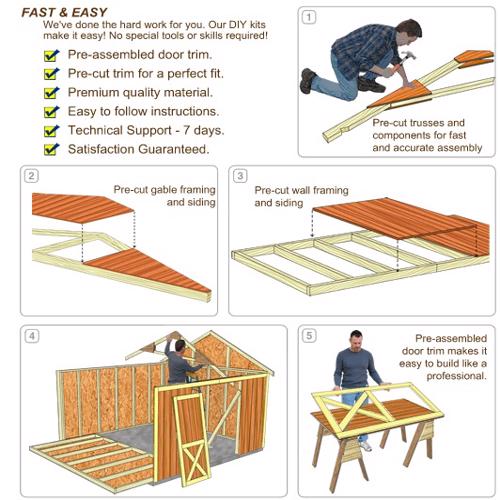 FAST & EASY
We've done the hard work for you. Our DIY kits make it easy! No special tools or skills required!

Pre-assembled door trim.
Pre-cut trim for a perfect fit.
Premium quality material.
Easy to follow instructions.
Technical Support - 7 days.
Satisfaction Guaranteed.

1
Pre-cut trusses and components for fast and accurate assembly

2
Pre-cut gable framing and siding

3
Pre-cut wall framing and siding

4

5
Pre-assembled door trim makes it easy to build like a professional.