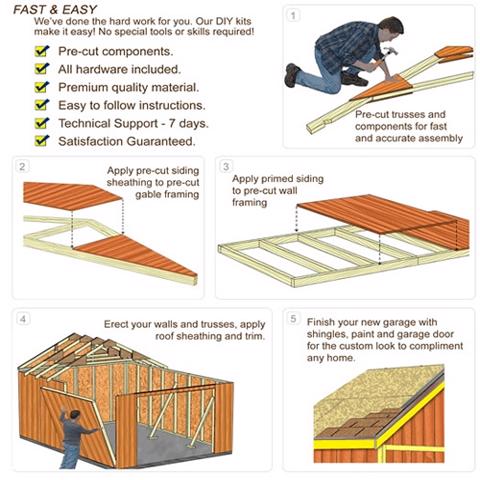 FAST & EASY
We've done the hard work for you. Our DIY kits make it easy! No special tools or skills required!

Pre-cut components.
All hardware included.
Premium quality material.
Easy to follow instructions.
Technical Support - 7 days.
Satisfaction Guaranteed.

1
Pre-cut trusses and components for fast and accurate assembly

2
Apply pre-cut siding sheathing to pre-cut gable framing

3
Apply primed siding to pre-cut wall framing

4
Erect your walls and trusses, apply roof sheathing and trim.

5
Finish your new garage with shingles, paint and garage door for the custom look to compliment any home.