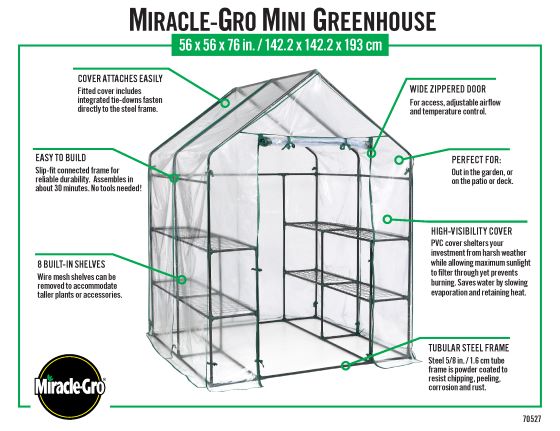 MIRACLE-GRO MINI GREENHOUSE

56 x 56 x 76 in. / 142.2 x 142.2 x 193 cm

COVER ATTACHES EASILY
Fitted cover includes integrated tie-downs fasten directly to the steel frame.

EASY TO BUILD
Slip-fit connected frame for reliable durability. Assembles in about 30 minutes. No tools needed!

8 BUILT-IN SHELVES
Wire mesh shelves can be removed to accommodate taller plants or accessories.

WIDE ZIPPERED DOOR
For access, adjustable airflow and temperature control.

PERFECT FOR:
Out in the garden, or on the patio or deck.

HIGH-VISIBILITY COVER
PVC cover shelters your investment from harsh weather while allowing maximum sunlight to filter through yet prevents burning. Saves water by slowing evaporation and retaining heat.

TUBULAR STEEL FRAME
Steel 5/8 in. / 1.6 cm tube frame is powder coated to resist chipping, peeling, corrosion and rust.

Miracle-Gro

70527